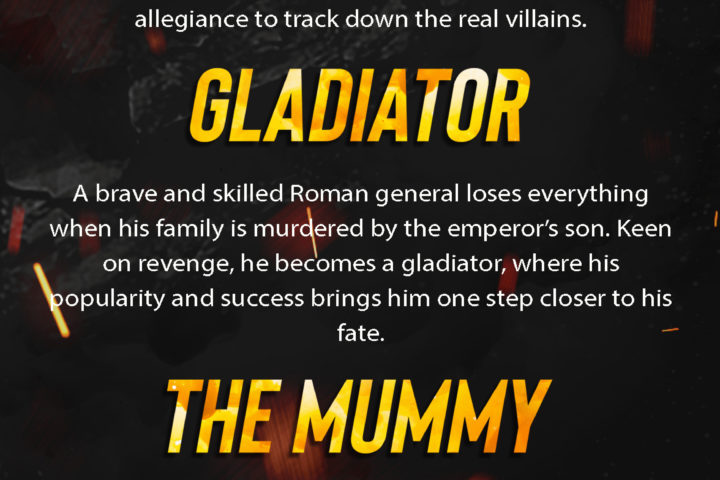 allegiance to track down the real villains.

GLADIATOR

A brave and skilled Roman general loses everything when his family is murdered by the emperor's son. Keen on revenge, he becomes a gladiator, where his popularity and success brings him one step closer to his fate.

THE MUMMY